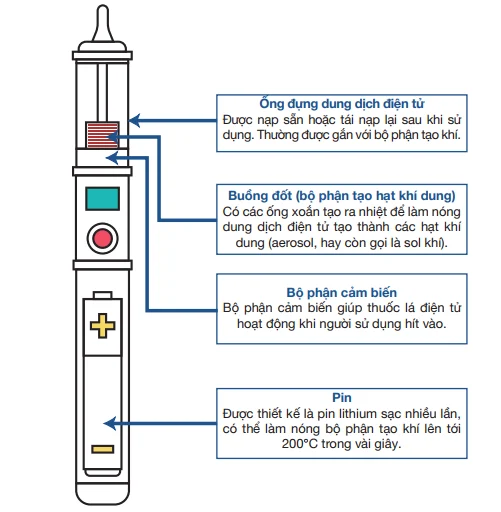 Ống đựng dung dịch điện tử
Được nạp sẵn hoặc tái nạp lại sau khi sử dụng. Thường được gắn với bộ phận tạo khí.

Buồng đốt (bộ phận tạo hạt khí dung)
Có các ống xoắn tạo ra nhiệt để làm nóng dung dịch điện tử tạo thành các hạt khí dung (aerosol, hay còn gọi là sol khí).

Bộ phận cảm biến
Bộ phận cảm biến giúp thuốc lá điện tử hoạt động khi người sử dụng hít vào.

Pin
Được thiết kế là pin lithium sạc nhiều lần, có thể làm nóng bộ phận tạo khí lên tới 200°C trong vài giây.